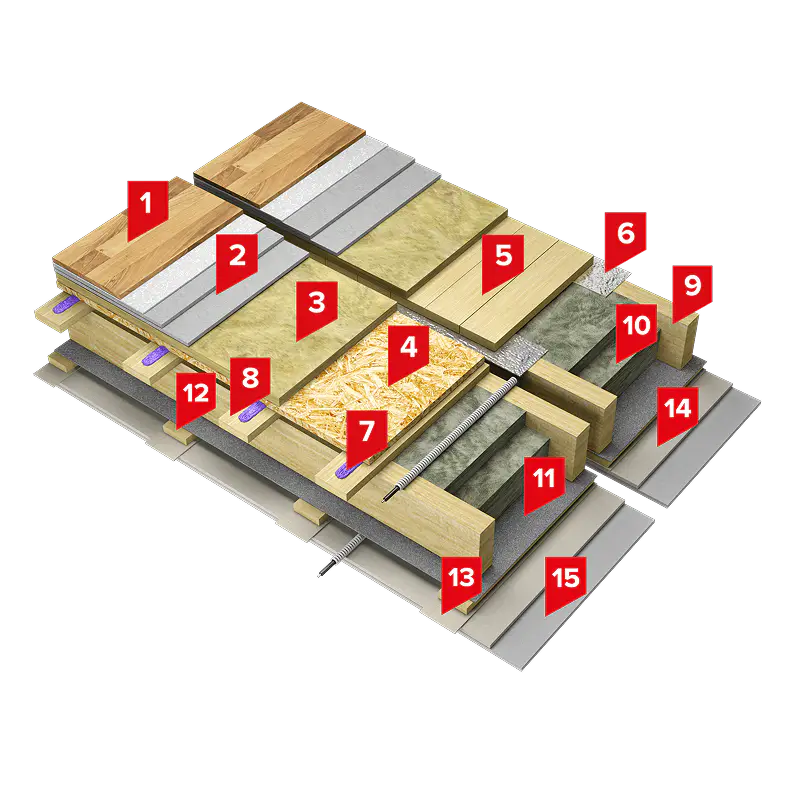 1
2
3
4
5
6
7
8
9
10
11
12
13
14
15